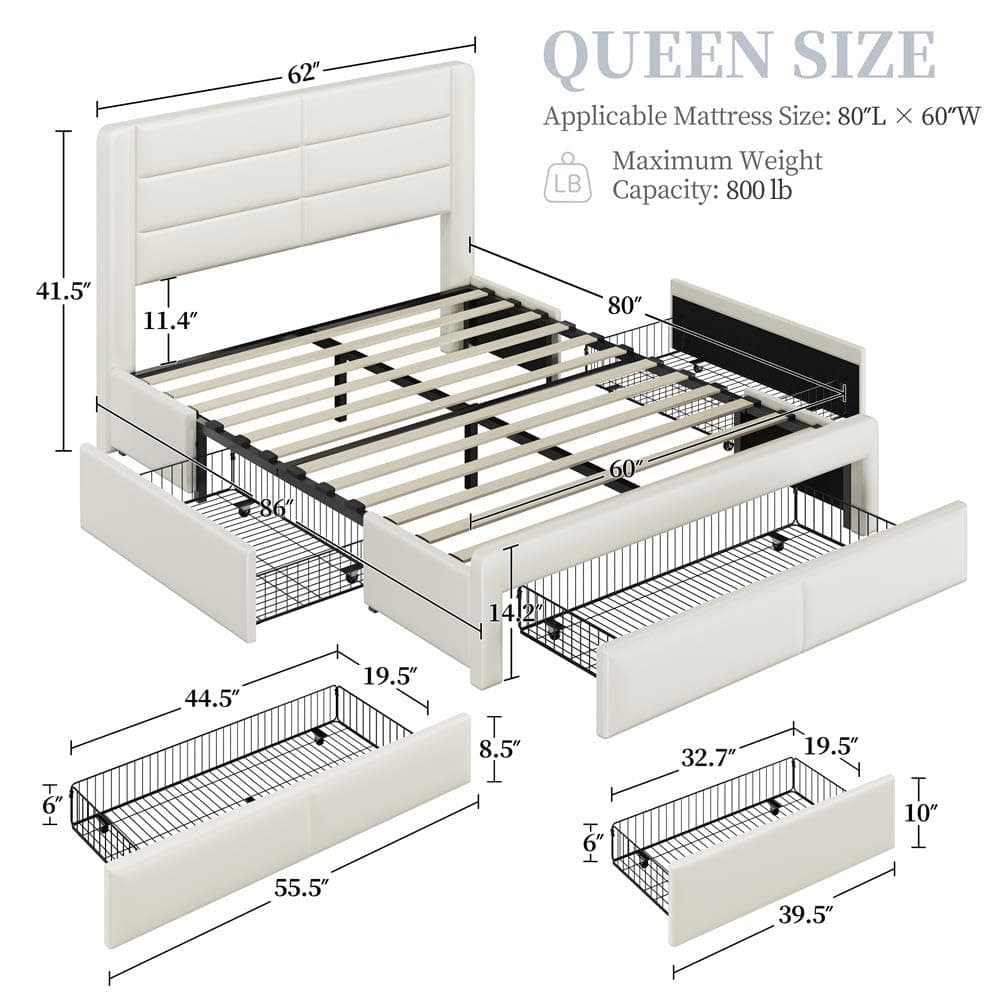 QUEEN SIZE

Applicable Mattress Size: 80″L × 60″W

LB

Maximum Weight Capacity: 800 lb

62″

41.5″

11.4″

80″

60″

86″

14.2″

44.5″

19.5″

8.5″

6″

55.5″

32.7″

19.5″

10″

6″

39.5″