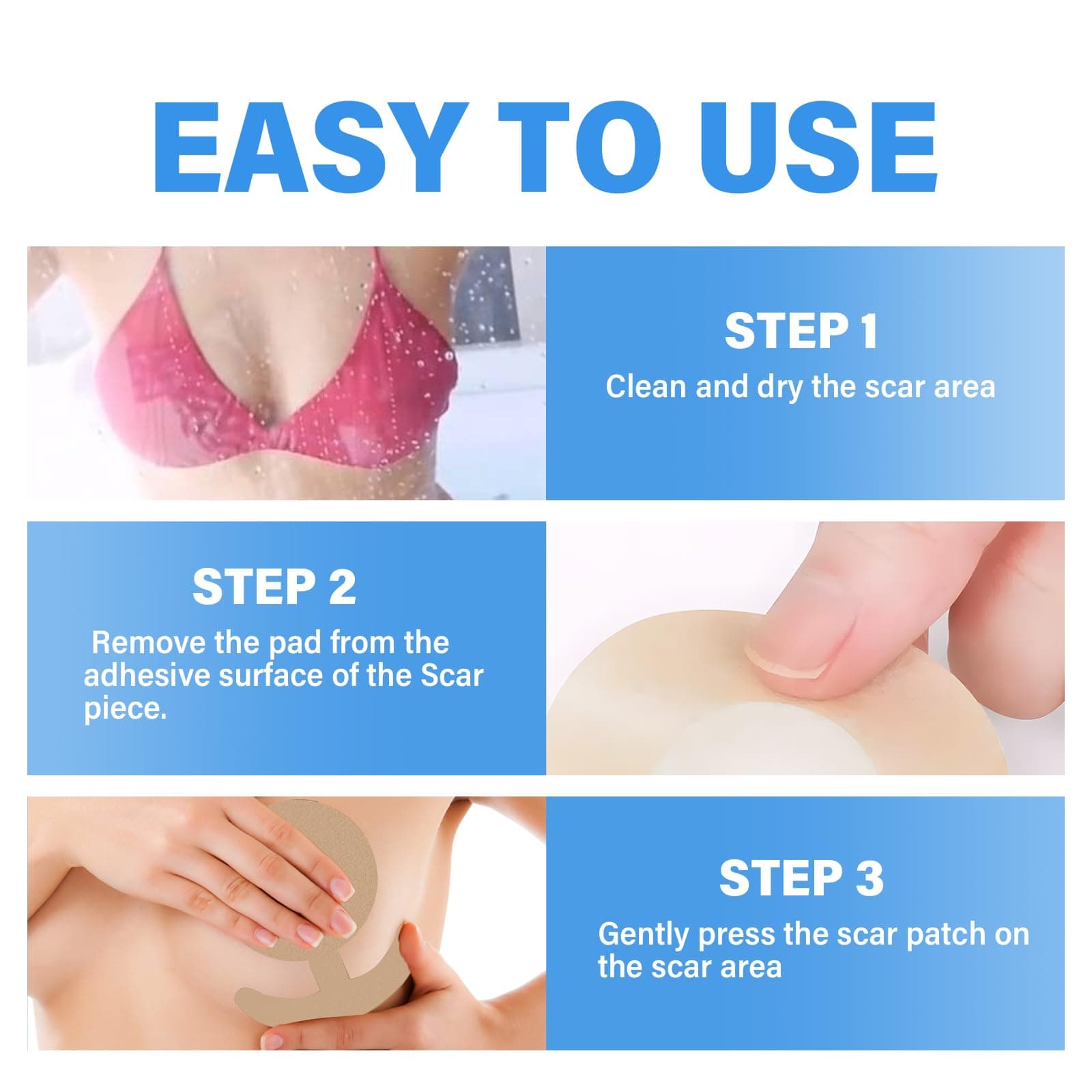 EASY TO USE

STEP 1
Clean and dry the scar area

STEP 2
Remove the pad from the adhesive surface of the Scar piece.

STEP 3
Gently press the scar patch on the scar area