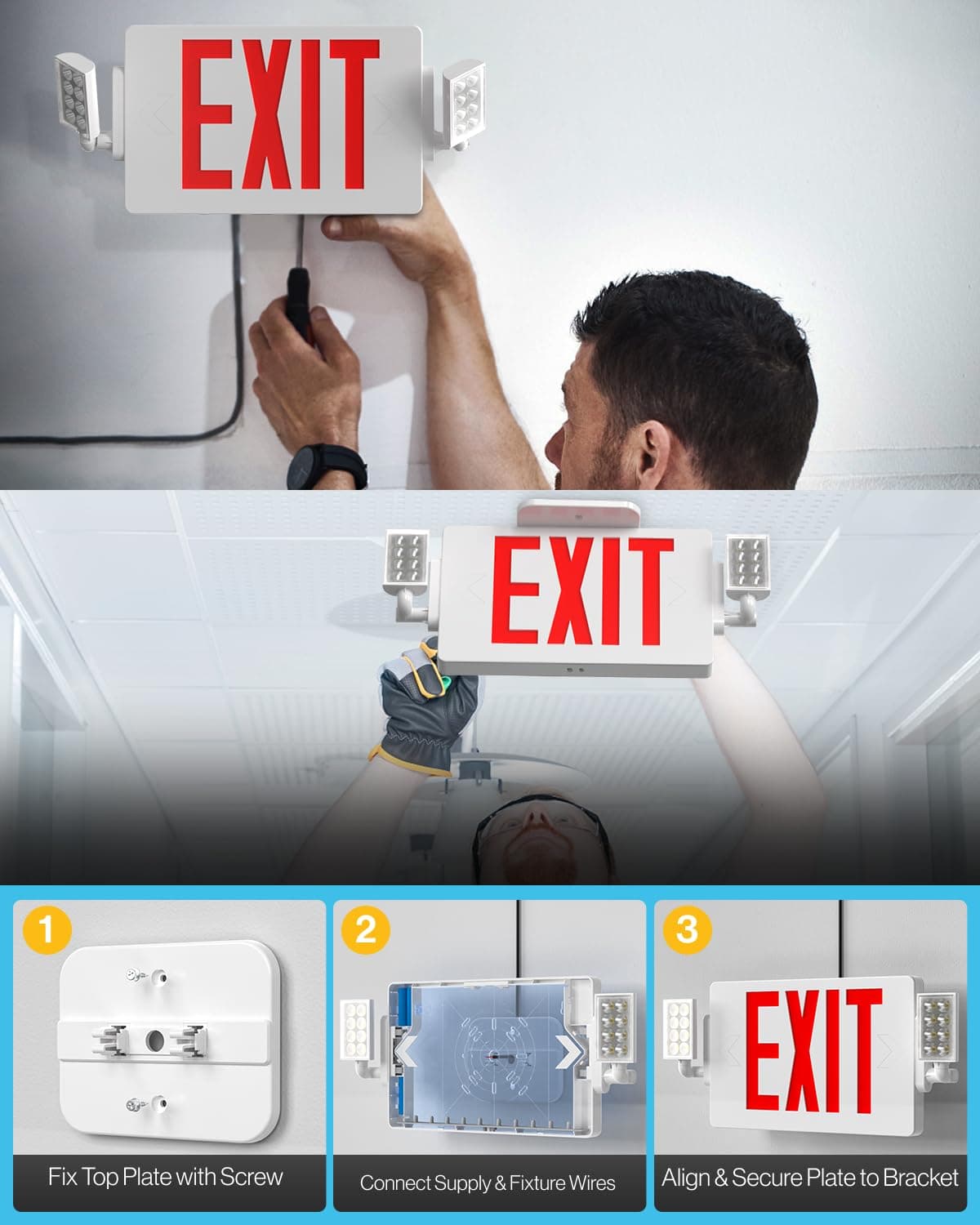 EXIT

EXIT

1

Fix Top Plate with Screw

2

Connect Supply & Fixture Wires

3

EXIT

Align & Secure Plate to Bracket