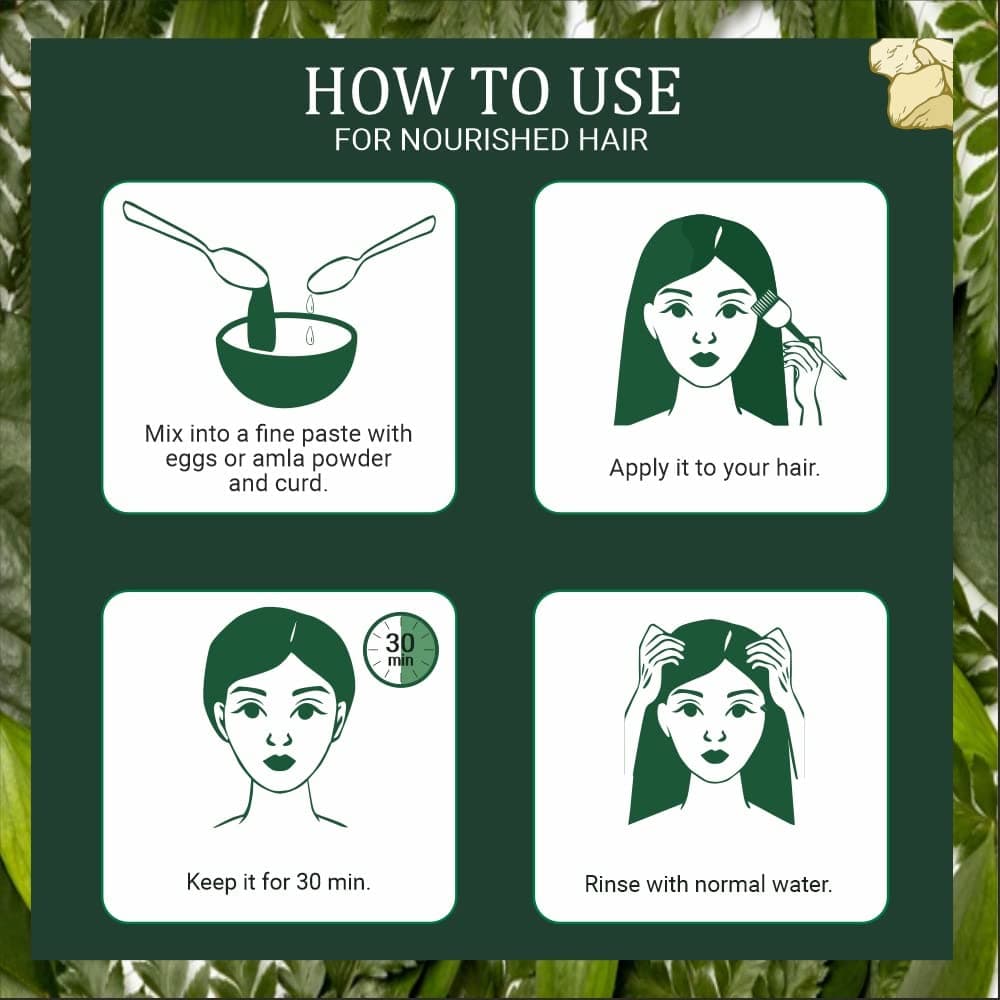 HOW TO USE
FOR NOURISHED HAIR

Mix into a fine paste with eggs or amla powder and curd.

Apply it to your hair.

30 min

Keep it for 30 min.

Rinse with normal water.