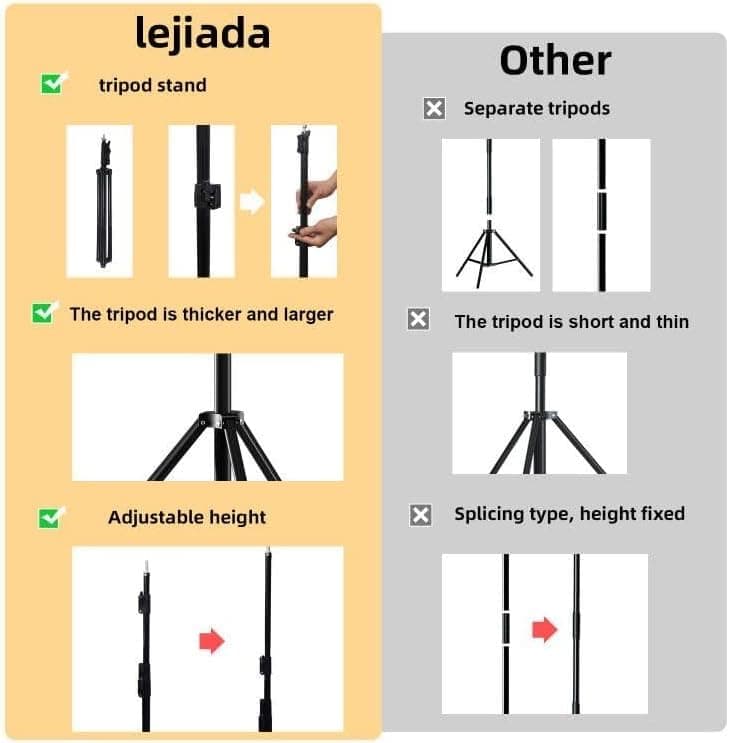 lejiada

tripod stand

The tripod is thicker and larger

Adjustable height

Other

Separate tripods

The tripod is short and thin

Splicing type, height fixed